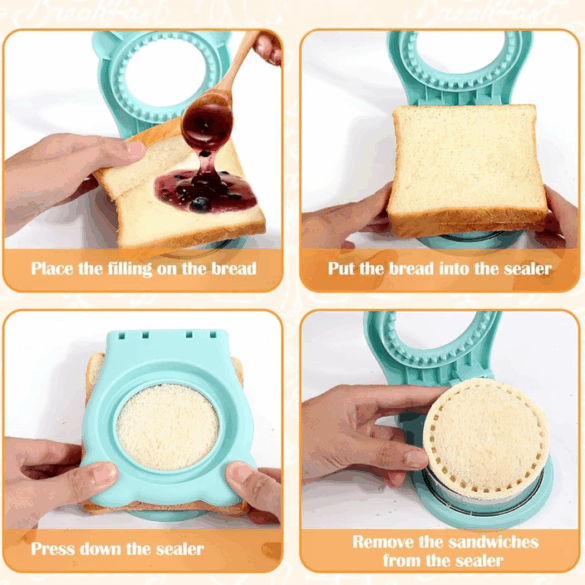 Place the filling on the bread

Put the bread into the sealer

Press down the sealer

Remove the sandwiches from the sealer